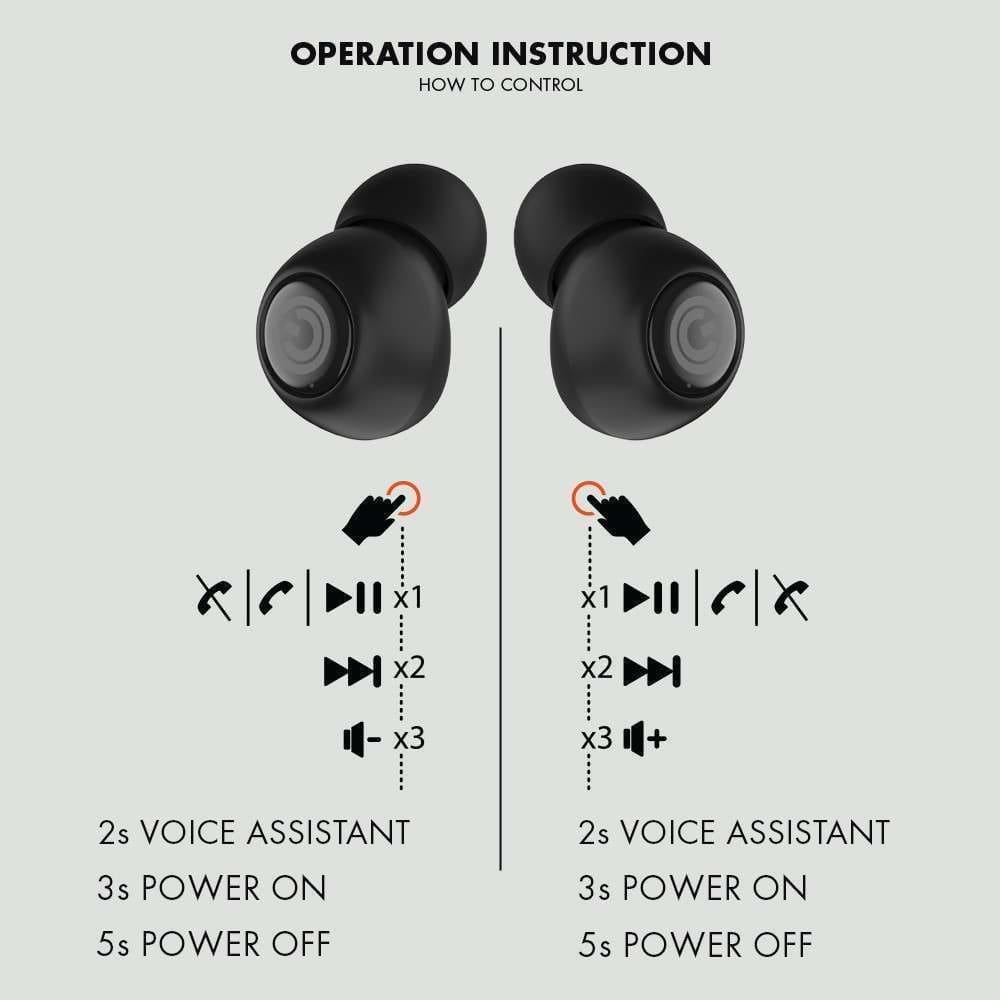 OPERATION INSTRUCTION
HOW TO CONTROL

x1
x2
x3

2s VOICE ASSISTANT
3s POWER ON
5s POWER OFF

x1
x2
x3

2s VOICE ASSISTANT
3s POWER ON
5s POWER OFF